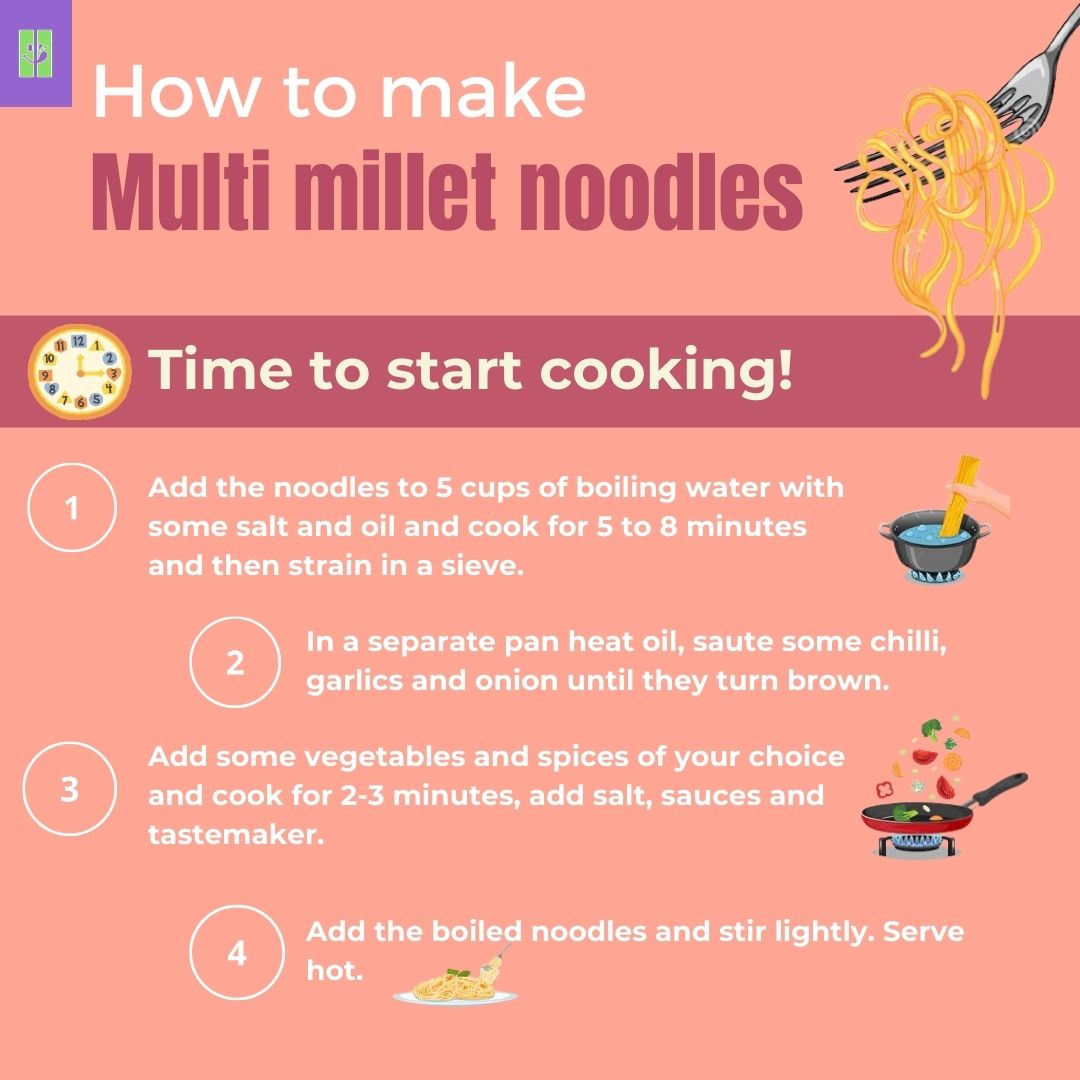 How to make
Multi millet noodles

Time to start cooking!

1
Add the noodles to 5 cups of boiling water with some salt and oil and cook for 5 to 8 minutes and then strain in a sieve.

2
In a separate pan heat oil, saute some chilli, garlics and onion until they turn brown.

3
Add some vegetables and spices of your choice and cook for 2-3 minutes, add salt, sauces and tastemaker.

4
Add the boiled noodles and stir lightly. Serve hot.